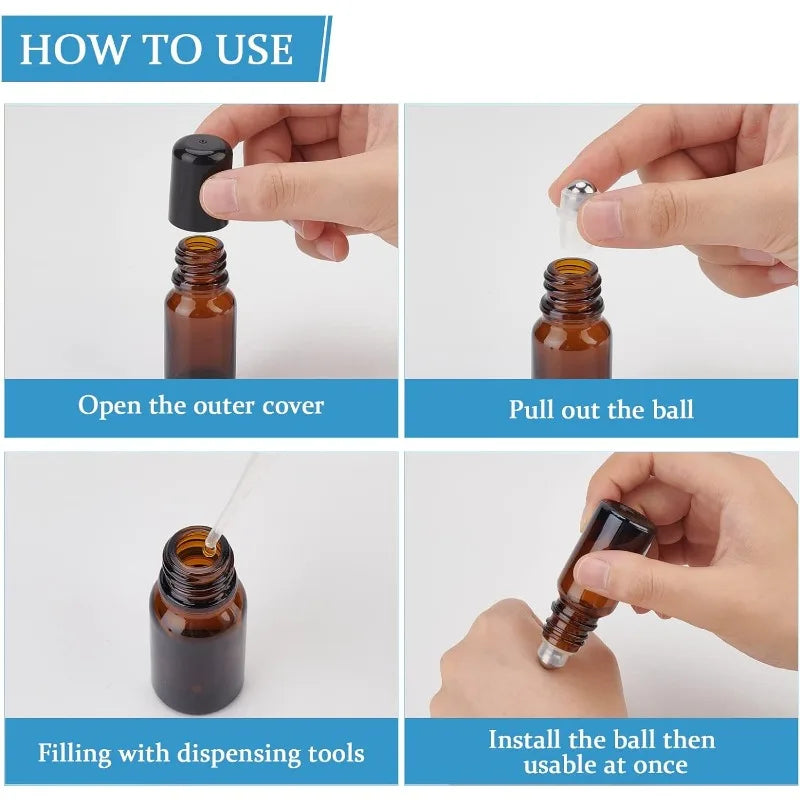 HOW TO USE

Open the outer cover

Pull out the ball

Filling with dispensing tools

Install the ball then usable at once